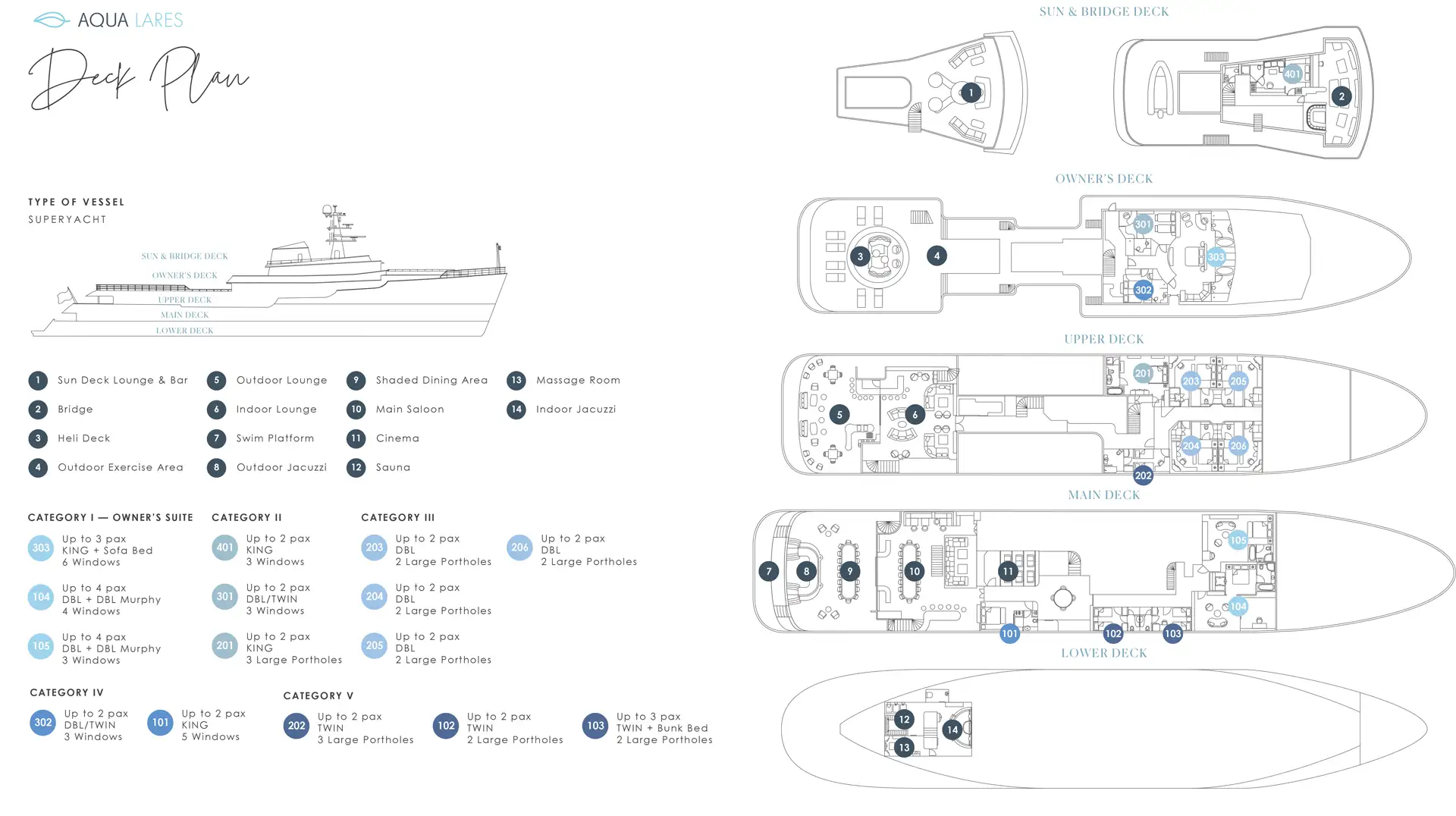 AQUA LARES

Deck Plan

TYPE OF VESSEL
SUPERYACHT

SUN & BRIDGE DECK
OWNER'S DECK
UPPER DECK
MAIN DECK
LOWER DECK

1 Sun Deck Lounge & Bar
2 Bridge
3 Heli Deck
4 Outdoor Exercise Area
5 Outdoor Lounge
6 Indoor Lounge
7 Swim Platform
8 Outdoor Jacuzzi
9 Shaded Dining Area
10 Main Saloon
11 Cinema
12 Sauna
13 Massage Room
14 Indoor Jacuzzi

CATEGORY I — OWNER'S SUITE
303 Up to 3 pax KING + Sofa Bed 6 Windows
104 Up to 4 pax DBL + DBL Murphy 4 Windows
105 Up to 4 pax DBL + DBL Murphy 3 Windows

CATEGORY II
401 Up to 2 pax KING 3 Windows
301 Up to 2 pax DBL/TWIN 3 Windows
201 Up to 2 pax KING 3 Large Portholes

CATEGORY III
203 Up to 2 pax DBL 2 Large Portholes
204 Up to 2 pax DBL 2 Large Portholes
205 Up to 2 pax DBL 2 Large Portholes
206 Up to 2 pax DBL 2 Large Portholes

CATEGORY IV
302 Up to 2 pax DBL/TWIN 3 Windows
101 Up to 2 pax KING 5 Windows

CATEGORY V
202 Up to 2 pax TWIN 3 Large Portholes
102 Up to 2 pax TWIN 2 Large Portholes
103 Up to 3 pax TWIN + Bunk Bed 2 Large Portholes

SUN & BRIDGE DECK
1 401 2
OWNER'S DECK
3 4 301 303 302
UPPER DECK
5 6 201 203 205 204 206 202
MAIN DECK
7 8 9 10 11 105 104 101 102 103
LOWER DECK
12 14 13